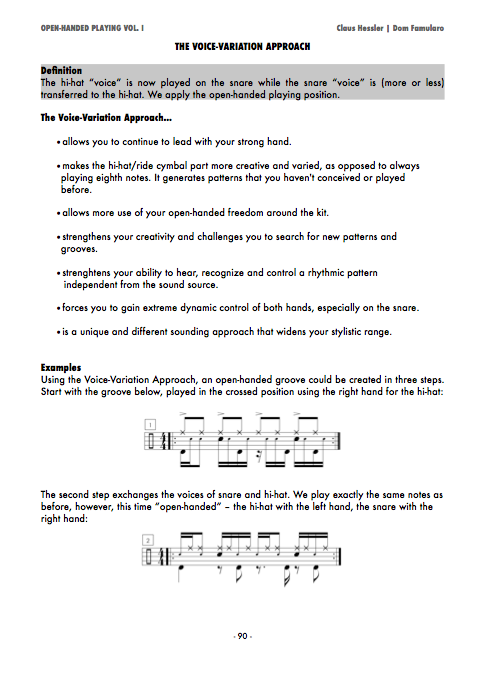 OPEN-HANDED PLAYING VOL. I

Claus Hessler | Dom Famularo

THE VOICE-VARIATION APPROACH

Definition
The hi-hat "voice" is now played on the snare while the snare "voice" is (more or less) transferred to the hi-hat. We apply the open-handed playing position.

The Voice-Variation Approach...

• allows you to continue to lead with your strong hand.

• makes the hi-hat/ride cymbal part more creative and varied, as opposed to always playing eighth notes. It generates patterns that you haven't conceived or played before.

• allows more use of your open-handed freedom around the kit.

• strengthens your creativity and challenges you to search for new patterns and grooves.

• strenghtens your ability to hear, recognize and control a rhythmic pattern independent from the sound source.

• forces you to gain extreme dynamic control of both hands, especially on the snare.

• is a unique and different sounding approach that widens your stylistic range.

Examples
Using the Voice-Variation Approach, an open-handed groove could be created in three steps. Start with the groove below, played in the crossed position using the right hand for the hi-hat:

1

The second step exchanges the voices of snare and hi-hat. We play exactly the same notes as before, however, this time "open-handed" – the hi-hat with the left hand, the snare with the right hand:

2

- 90 -